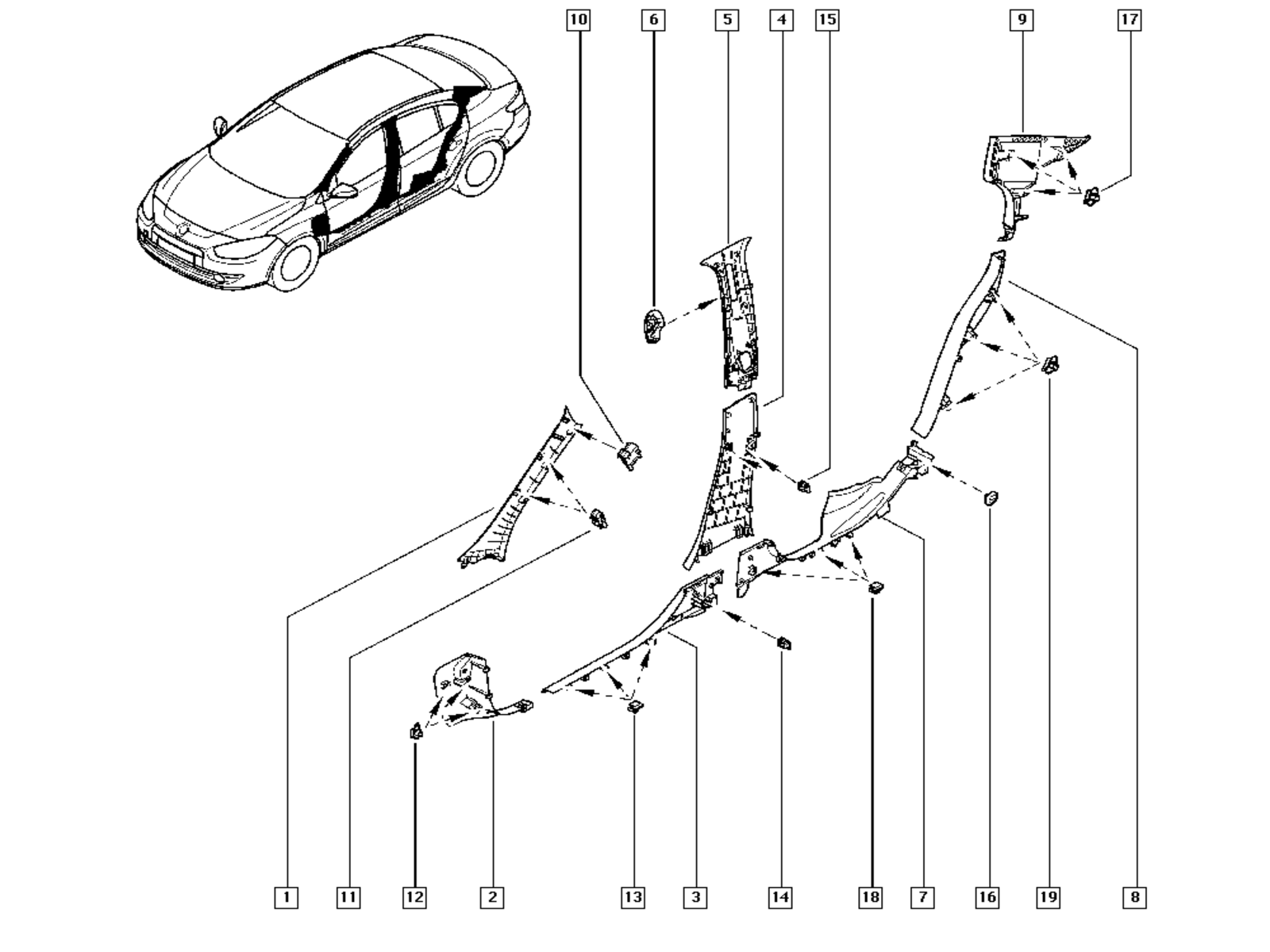 10
6
5
4
15
9
17
1
11
12
2
13
3
14
18
7
16
19
8