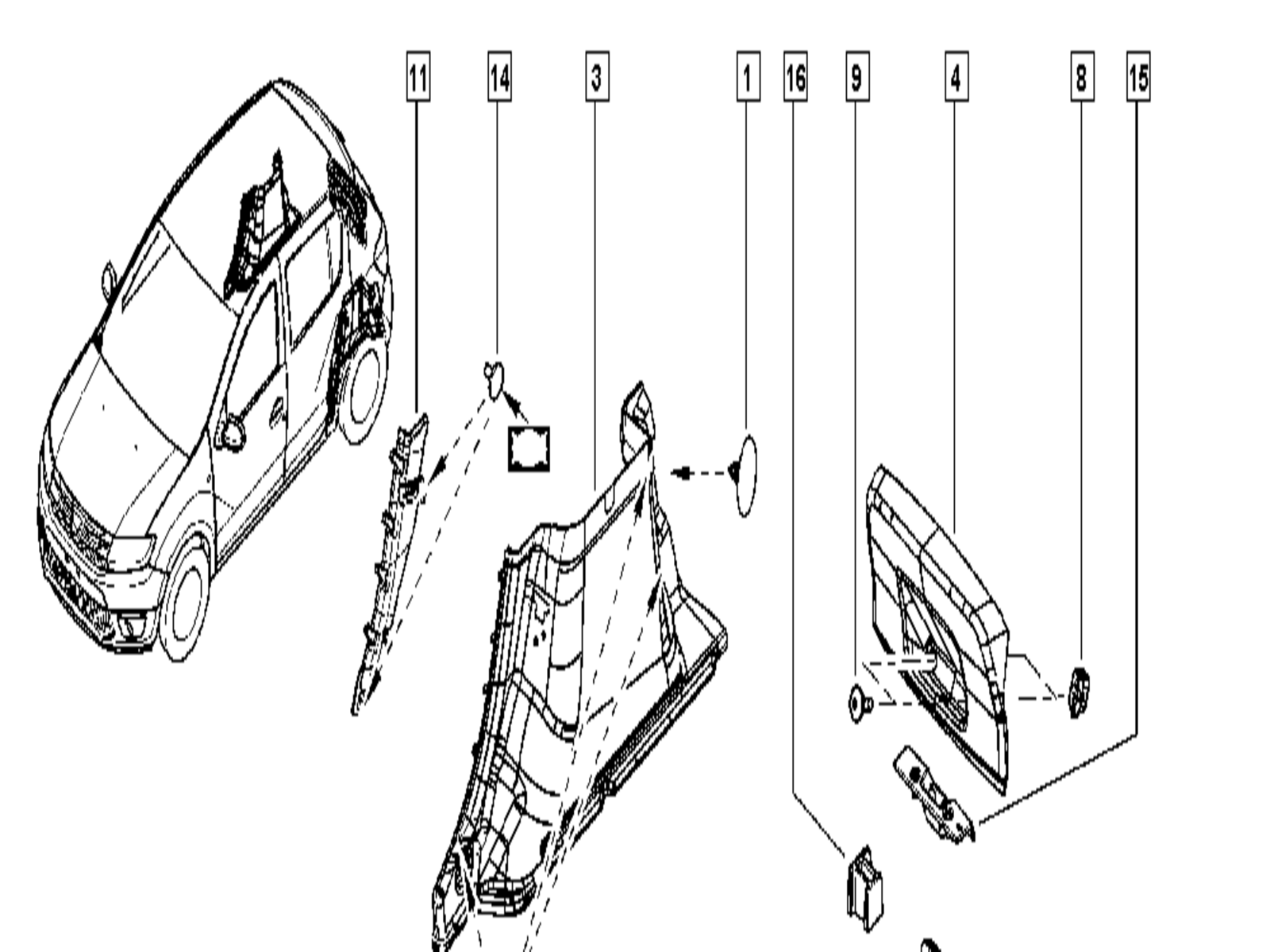 11 14 3 1 16 9 4 8 15