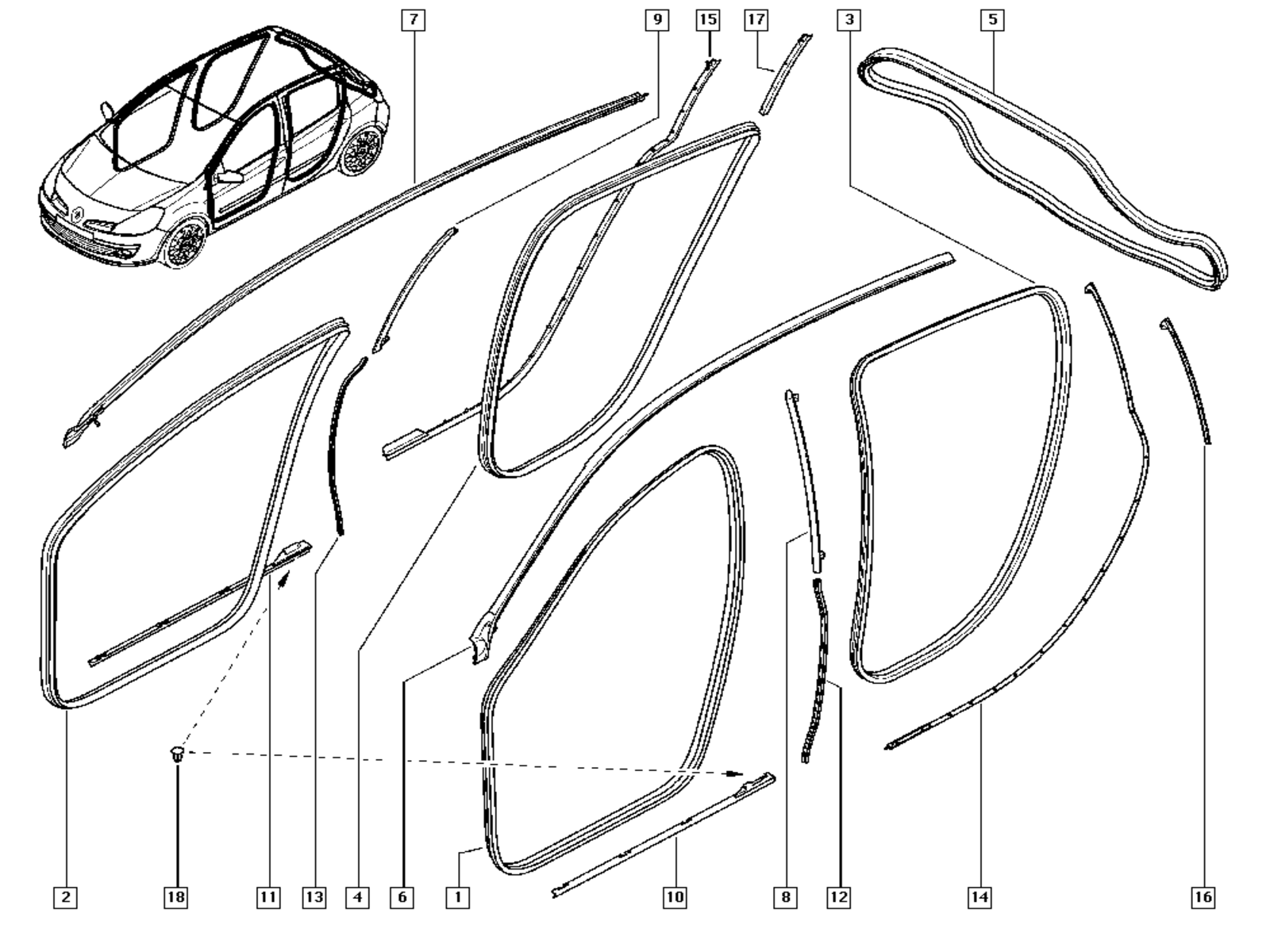 7
9
15
17
3
5
2
18
11
13
4
6
1
10
8
12
14
16