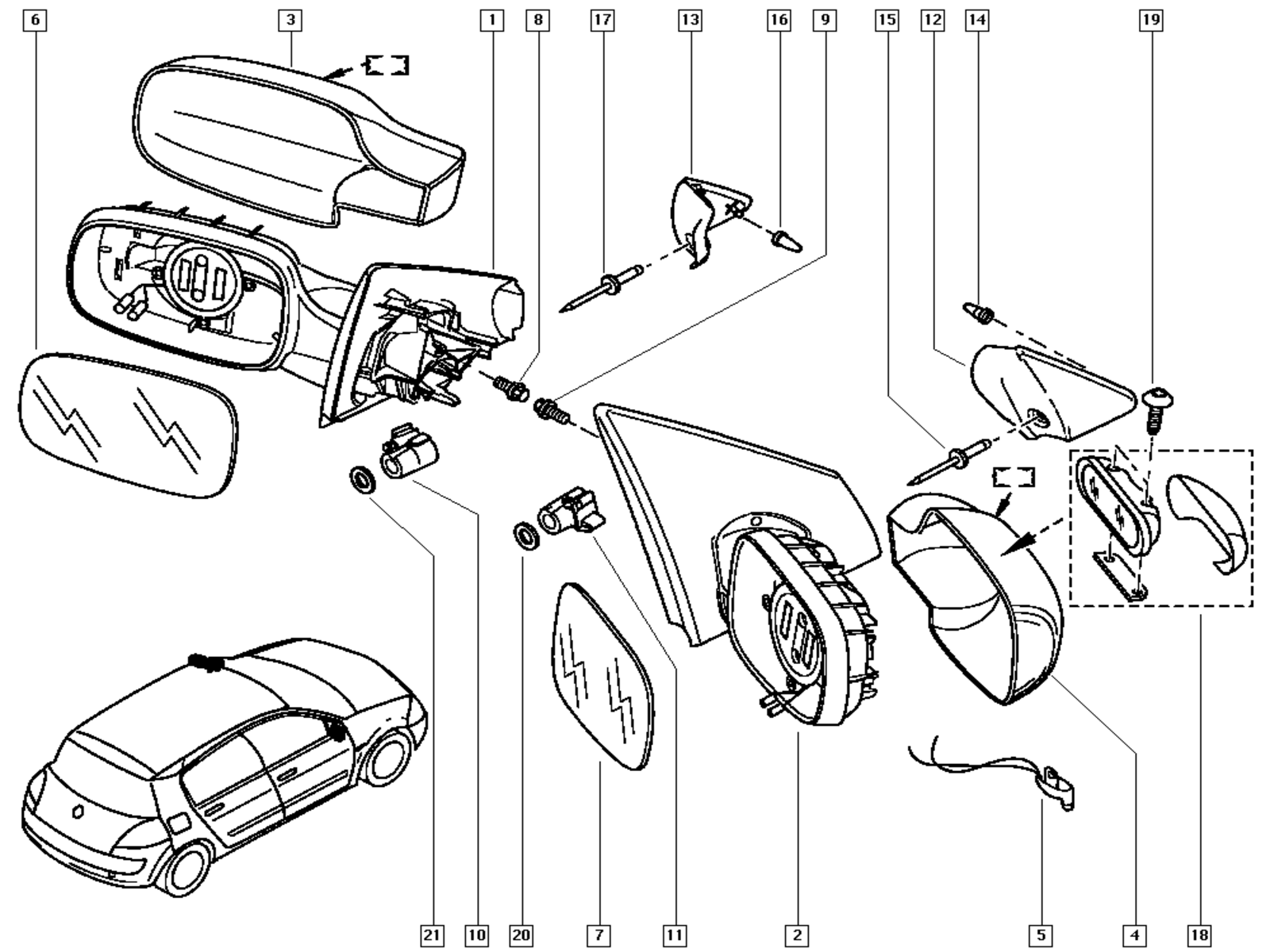 6 3 1 8 17 13 16 9 15 12 14 19

21 10 20 7 11 2 5 4 18