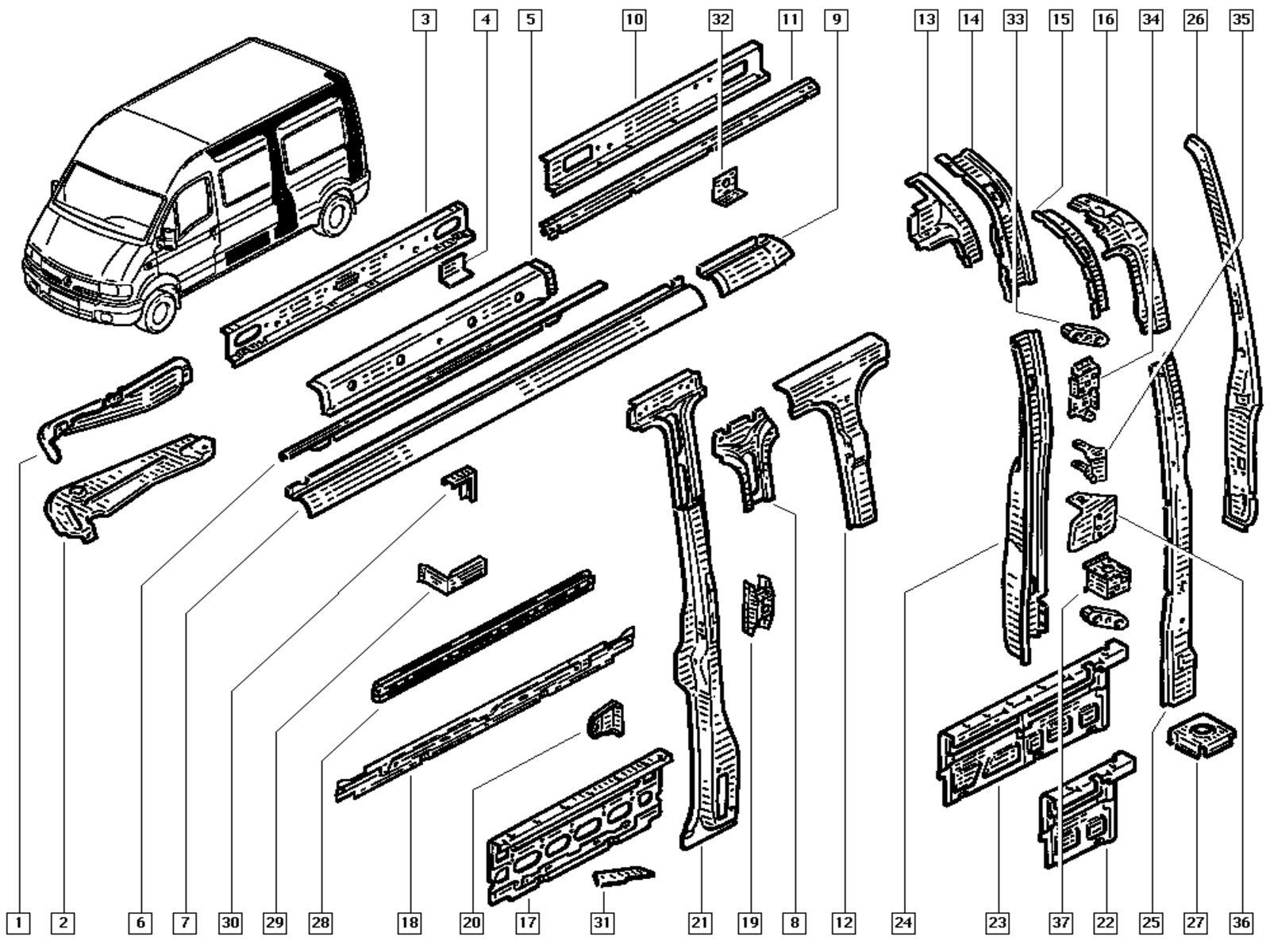 3 4 5 10 32 11 9 13 14 33 15 16 34 26 35

1 2 6 7 30 29 28 18 20 17 31 21 19 8 12 24 23 37 22 25 27 36