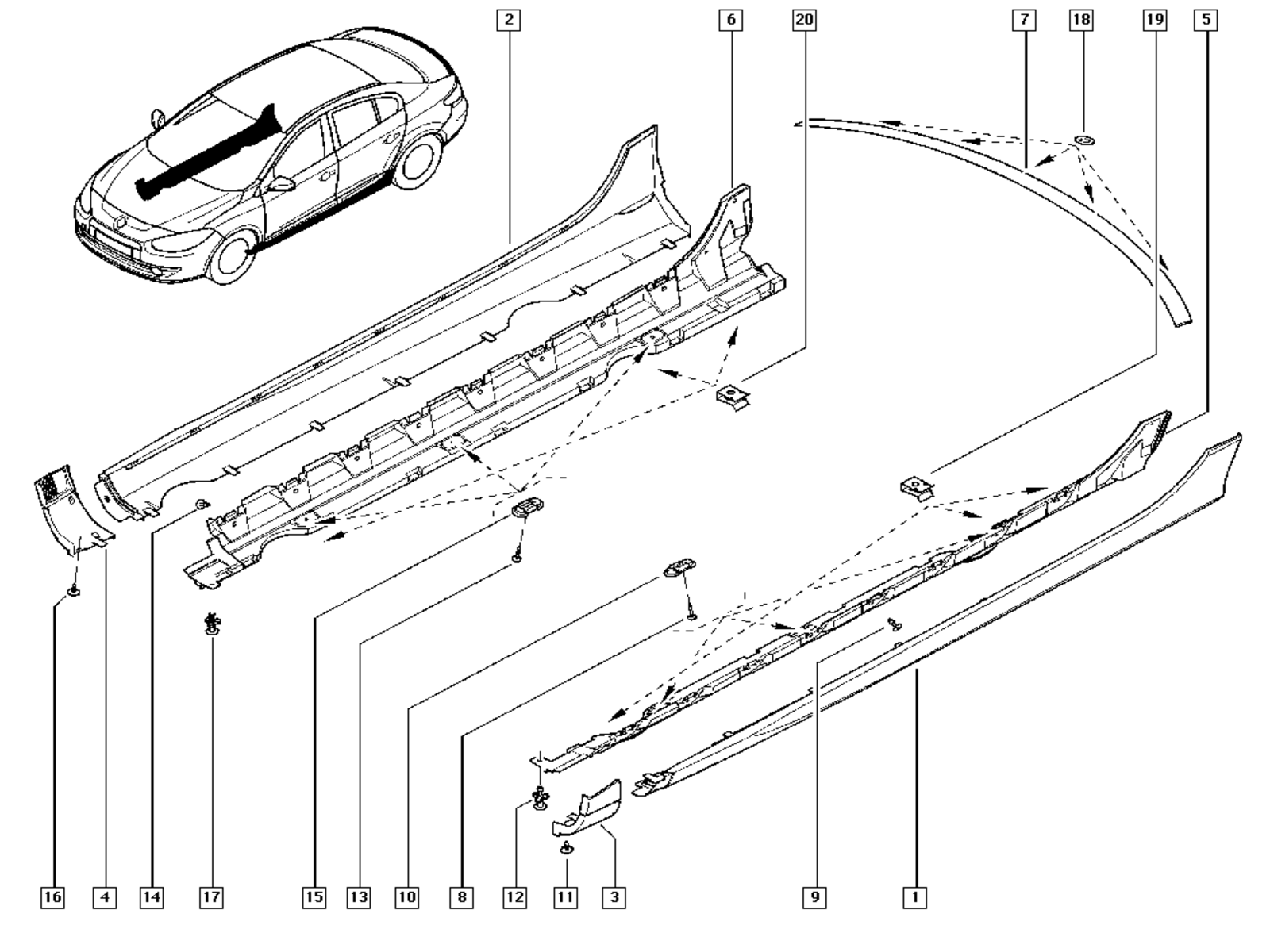 2
6
20
7
18
19
5
16
4
14
17
15
13
10
8
12
11
3
9
1