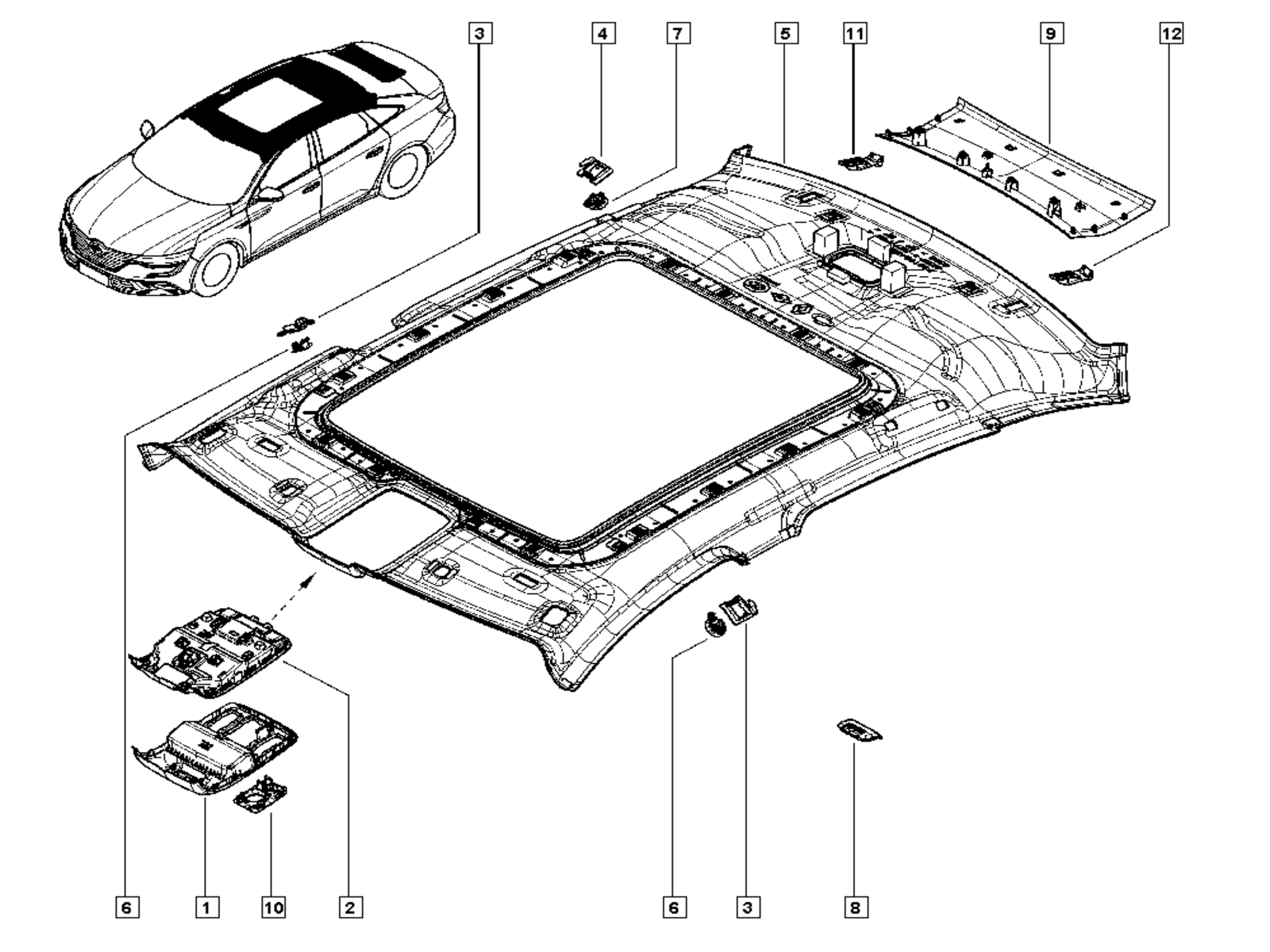 3
4
7
5
11
9
12
6
1
10
2
6
3
8