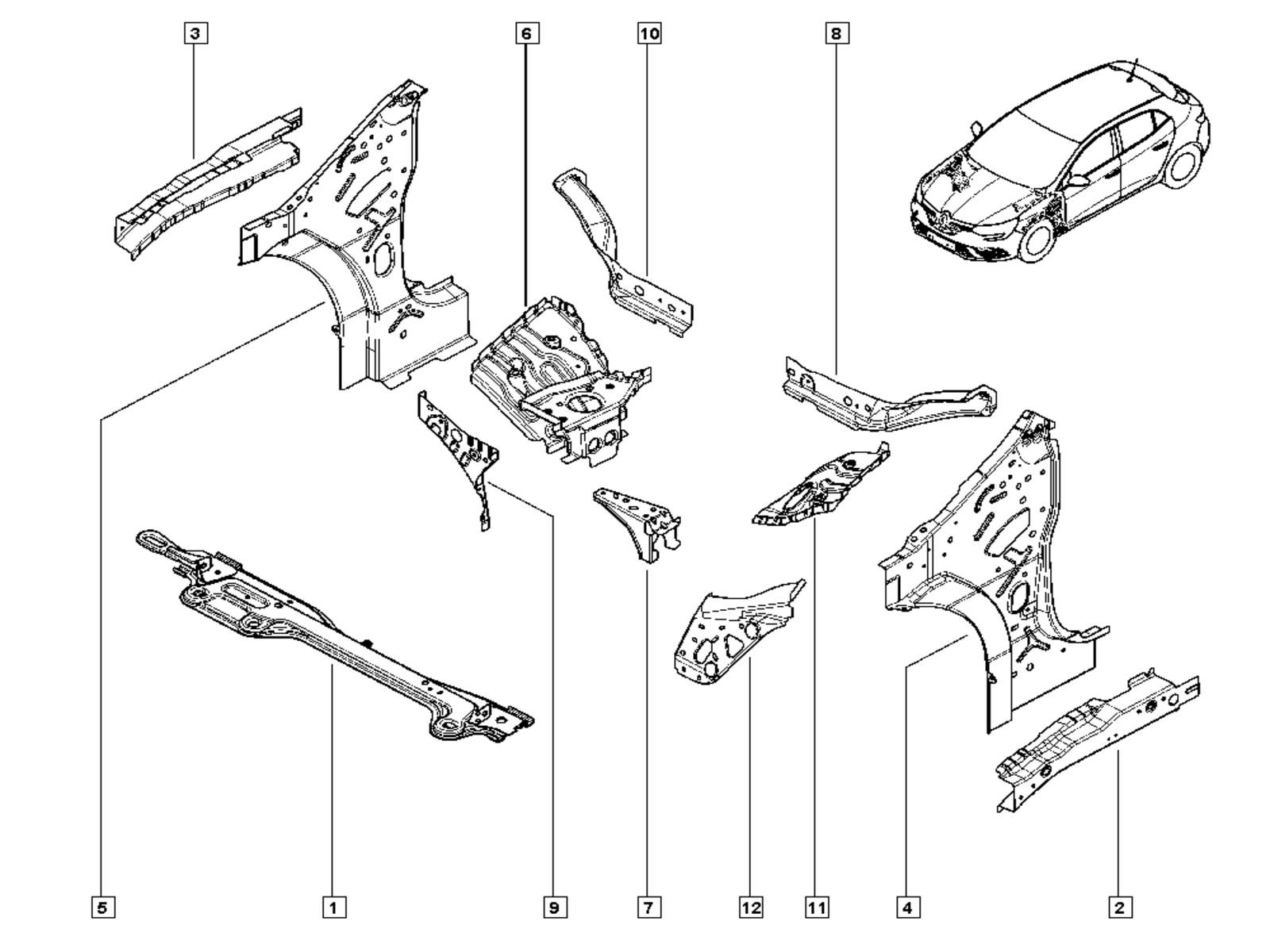 3
6
10
8
5
1
9
7
12
11
4
2