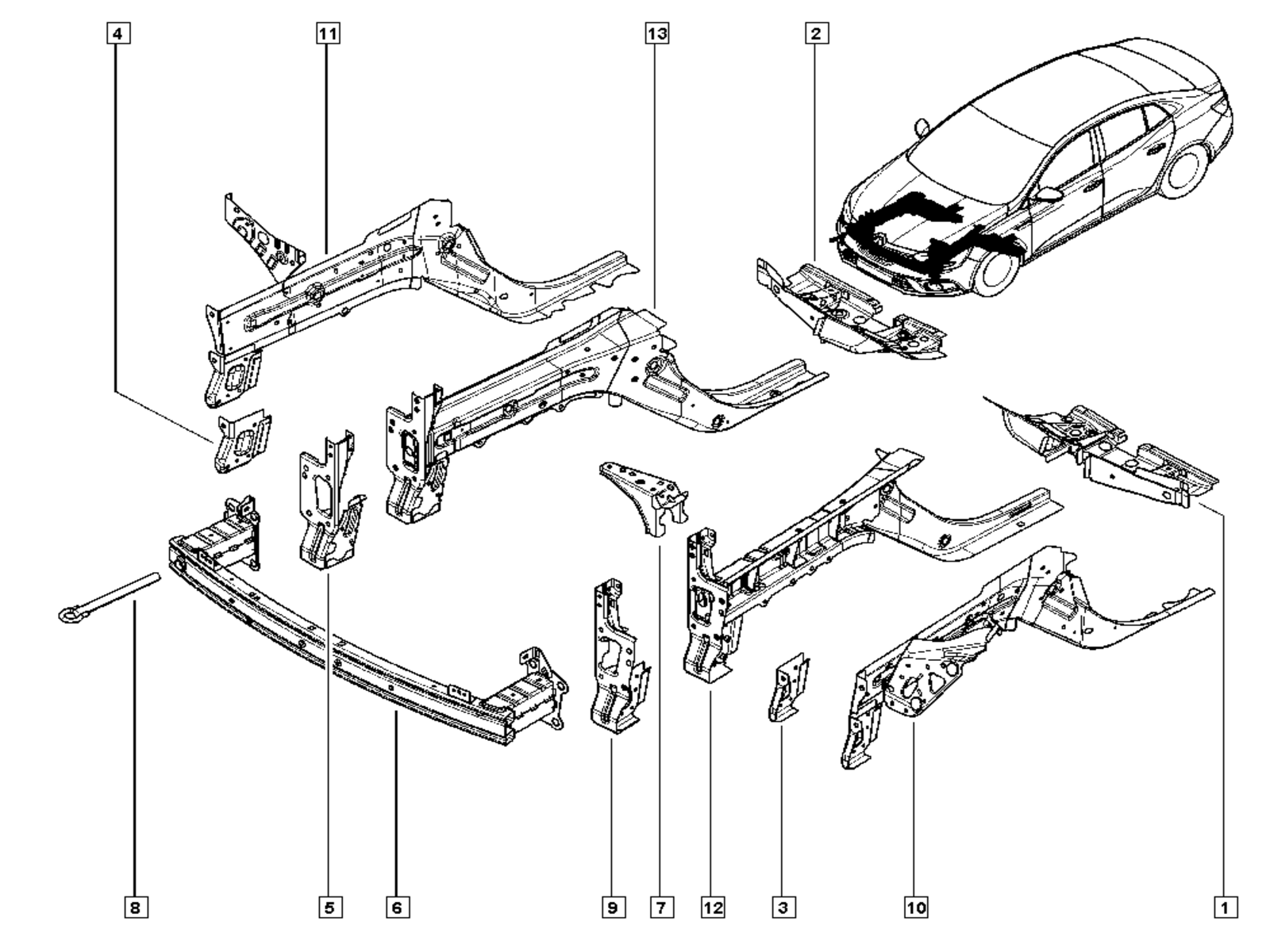 4
11
13
2
8
5
6
9
7
12
3
10
1