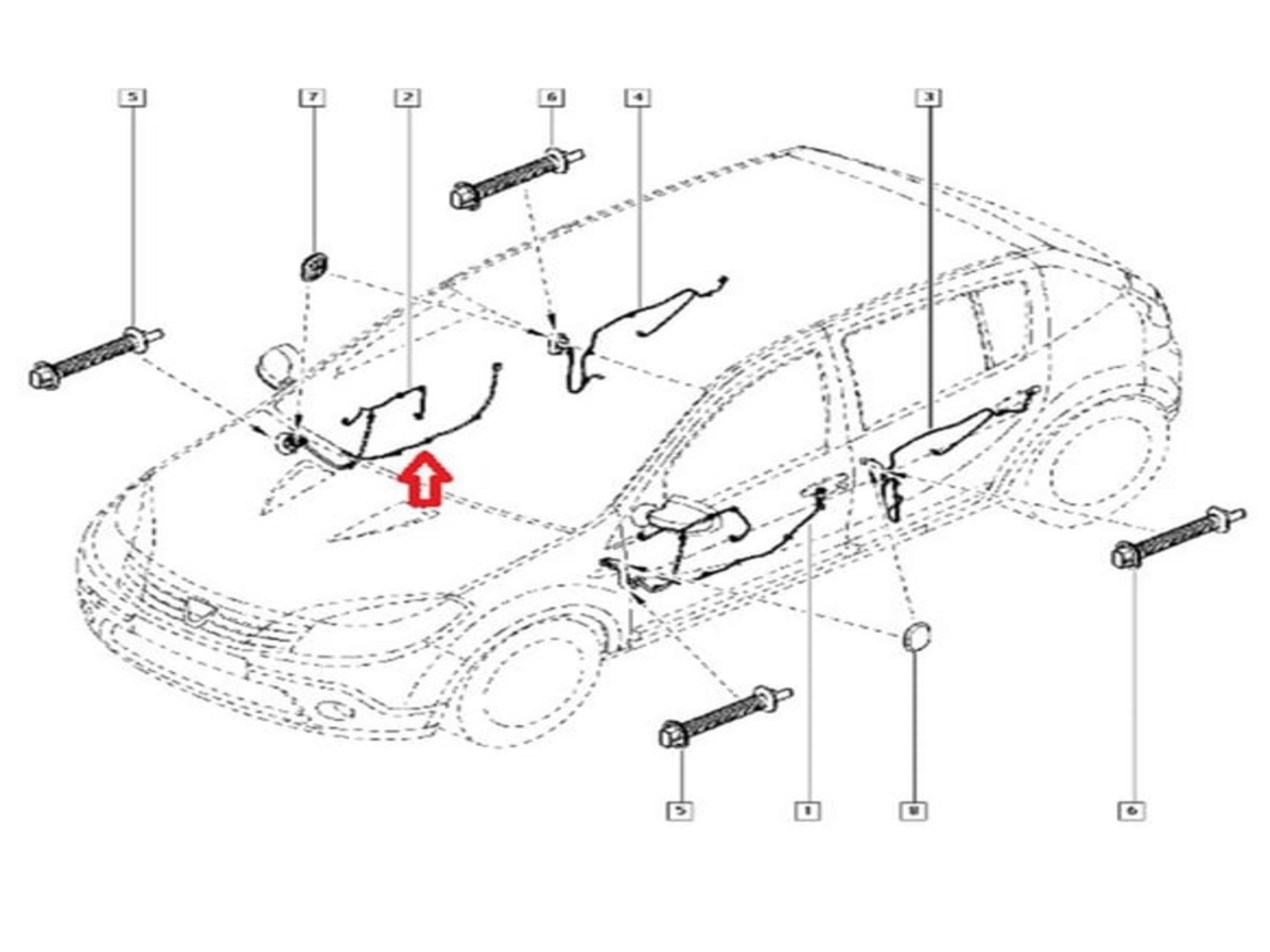 5
7
2
6
4
3
5
1
8
6